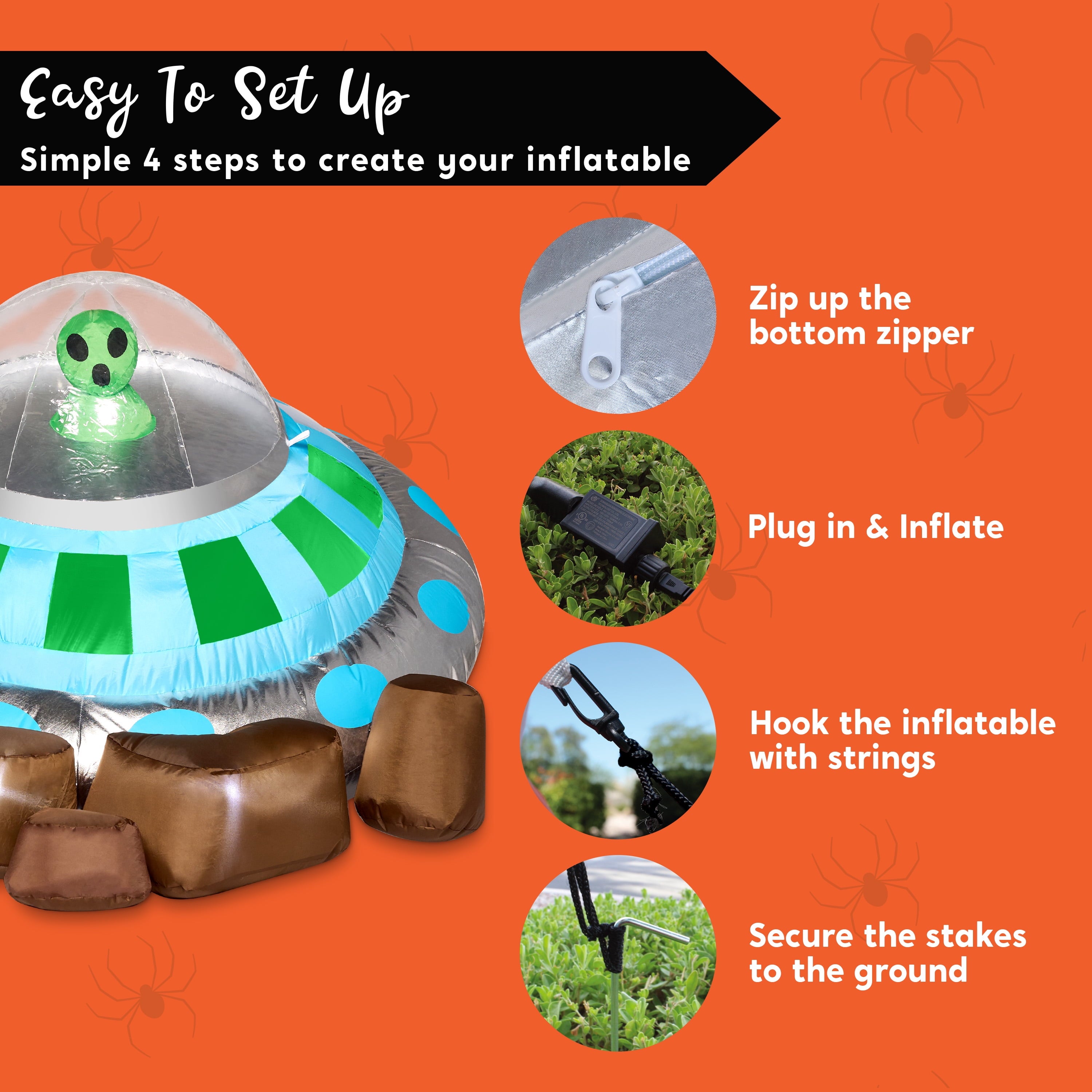 Easy To Set Up
Simple 4 steps to create your inflatable

Zip up the bottom zipper

Plug in & Inflate

Hook the inflatable with strings

Secure the stakes to the ground